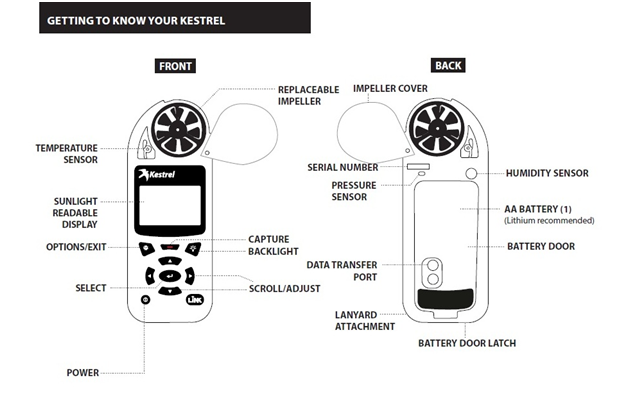 GETTING TO KNOW YOUR KESTREL

FRONT

REPLACEABLE IMPELLER

TEMPERATURE SENSOR

Kestrel

SUNLIGHT READABLE DISPLAY

OPTIONS/EXIT

CAPTURE

BACKLIGHT

SELECT

SCROLL/ADJUST

LiNK

POWER

BACK

IMPELLER COVER

SERIAL NUMBER

PRESSURE SENSOR

HUMIDITY SENSOR

AA BATTERY (1)
(Lithium recommended)

BATTERY DOOR

DATA TRANSFER PORT

LANYARD ATTACHMENT

BATTERY DOOR LATCH